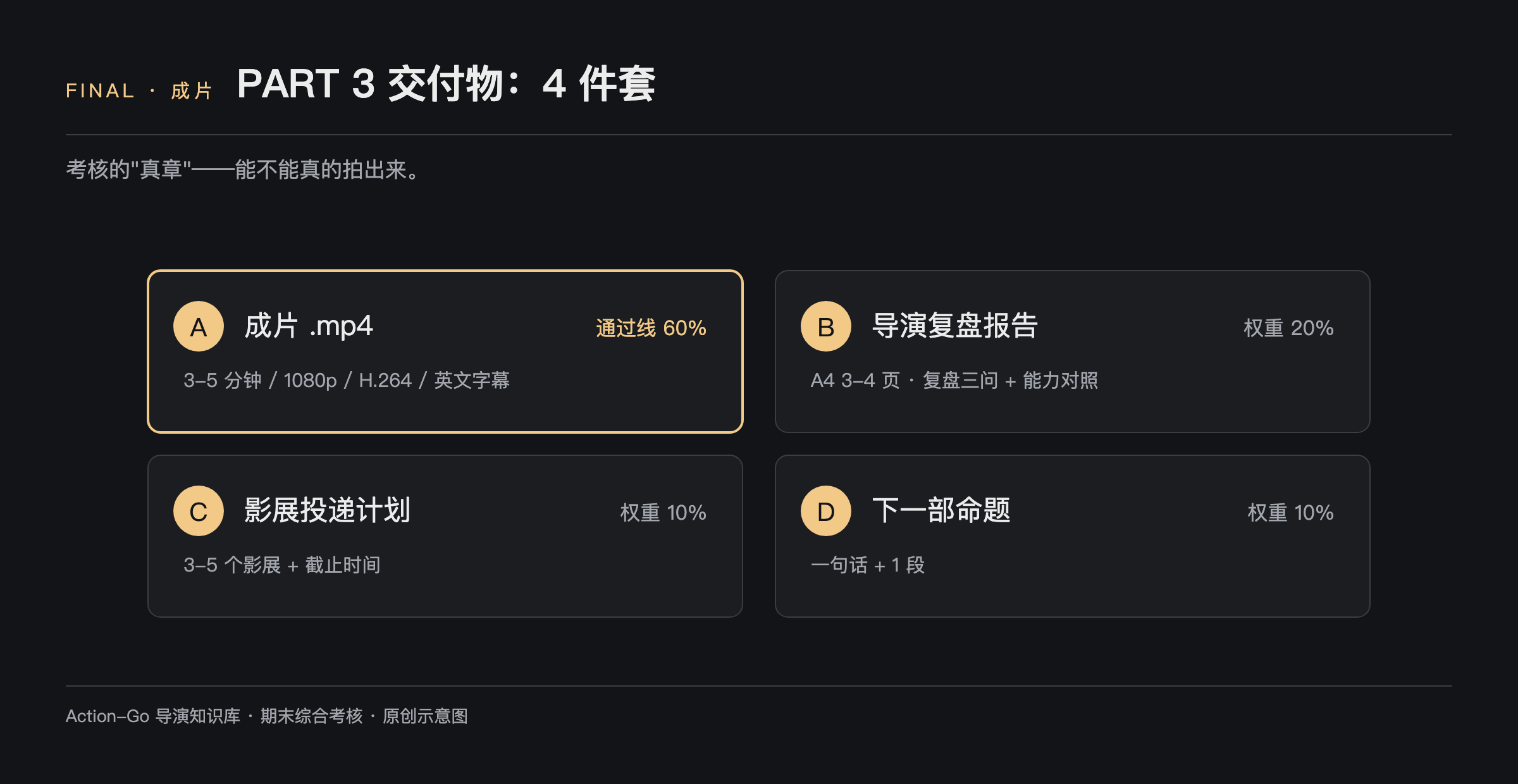 FINAL · 成片 PART 3 交付物：4 件套

考核的"真章"——能不能真的拍出来。

A 成片 .mp4 通过线 60%

3–5 分钟 / 1080p / H.264 / 英文字幕

B 导演复盘报告 权重 20%

A4 3–4 页 · 复盘三问 + 能力对照

C 影展投递计划 权重 10%

3–5 个影展 + 截止时间

D 下一部命题 权重 10%

一句话 + 1 段

Action–Go 导演知识库 · 期末综合考核 · 原创示意图