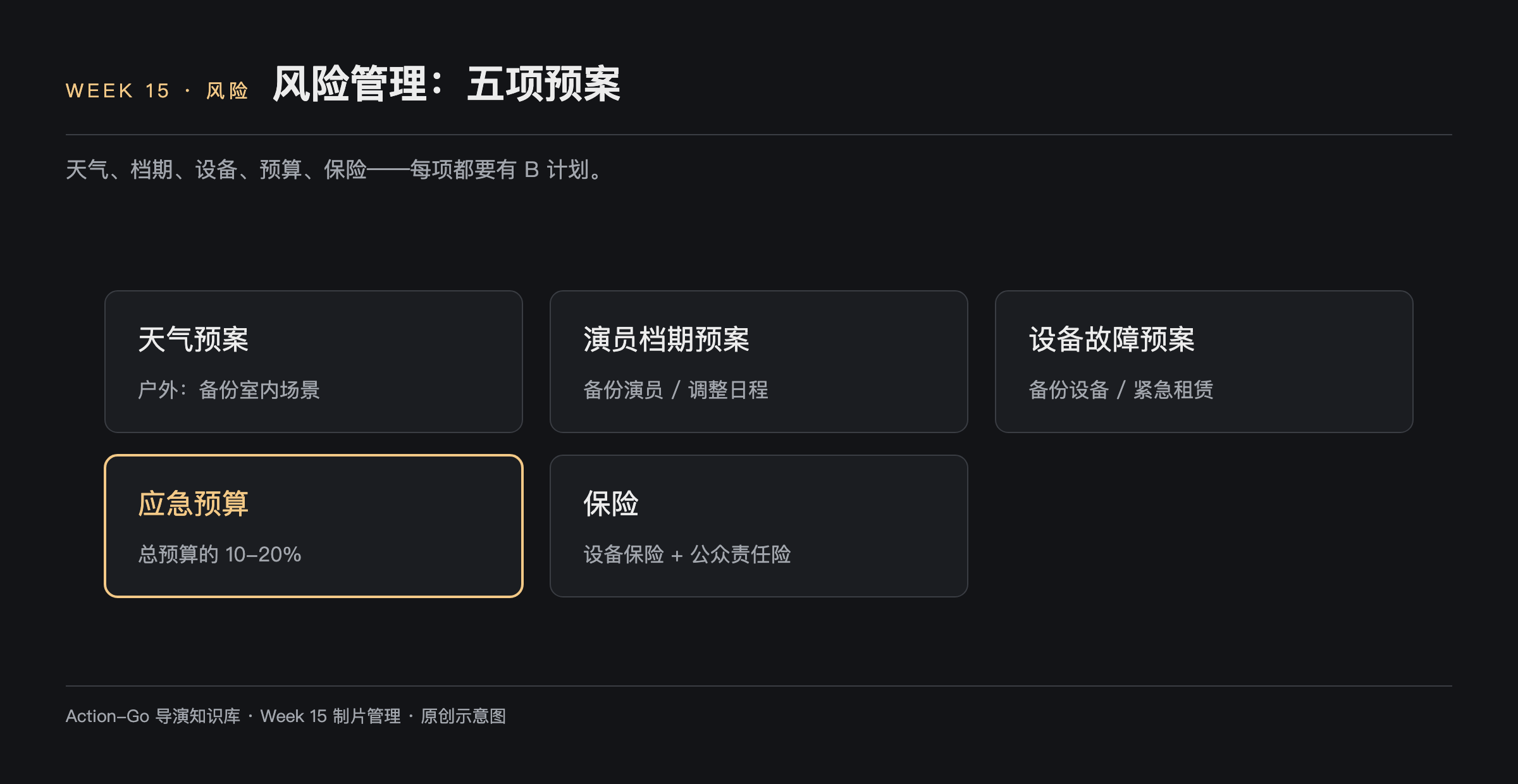 WEEK 15 · 风险 风险管理：五项预案

天气、档期、设备、预算、保险——每项都要有 B 计划。

天气预案

户外：备份室内场景

演员档期预案

备份演员 / 调整日程

设备故障预案

备份设备 / 紧急租赁

应急预算

总预算的 10–20%

保险

设备保险 + 公众责任险

Action–Go 导演知识库 · Week 15 制片管理 · 原创示意图