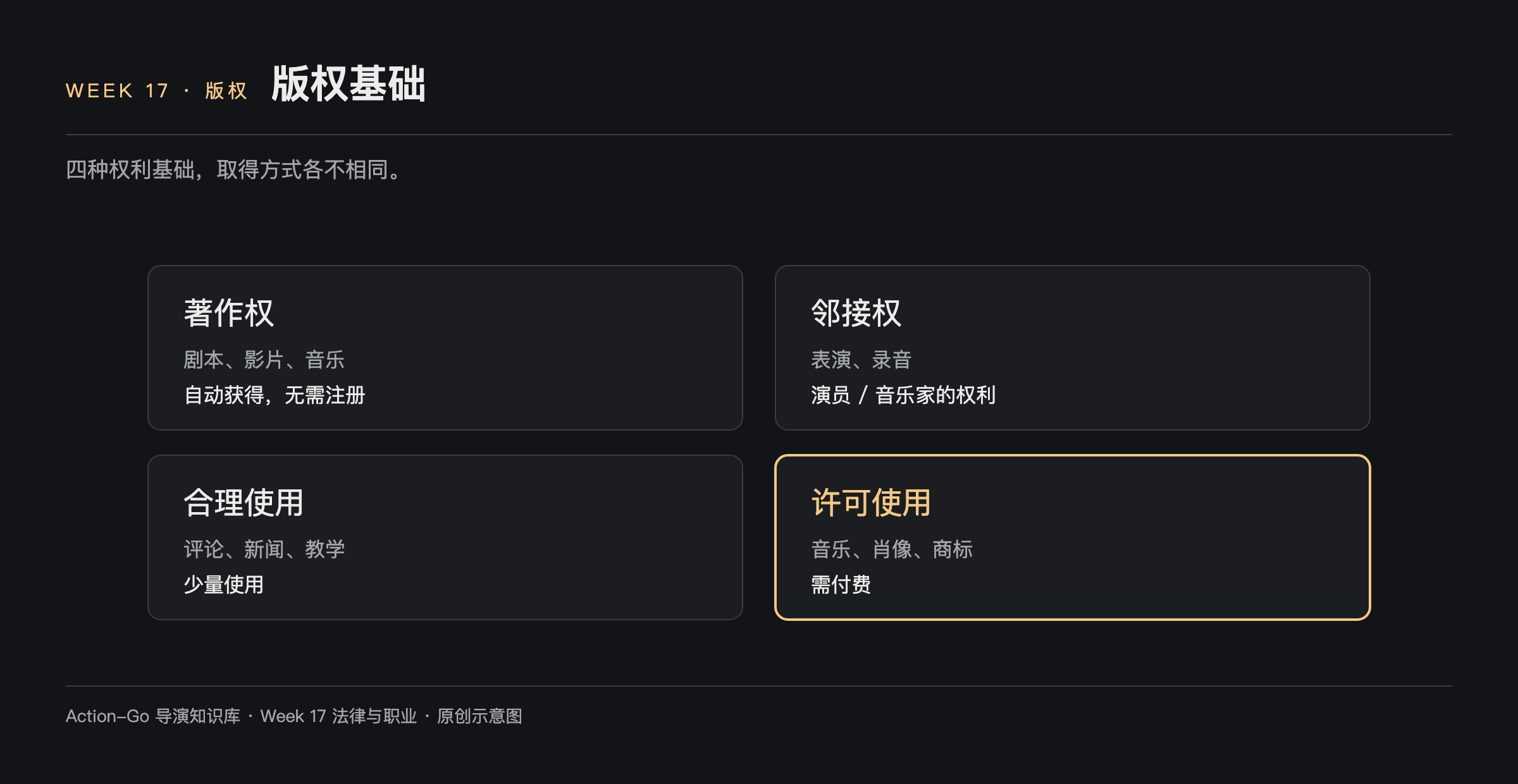 WEEK 17 · 版权 版权基础

四种权利基础，取得方式各不相同。

著作权
剧本、影片、音乐
自动获得，无需注册

邻接权
表演、录音
演员 / 音乐家的权利

合理使用
评论、新闻、教学
少量使用

许可使用
音乐、肖像、商标
需付费

Action–Go 导演知识库 · Week 17 法律与职业 · 原创示意图