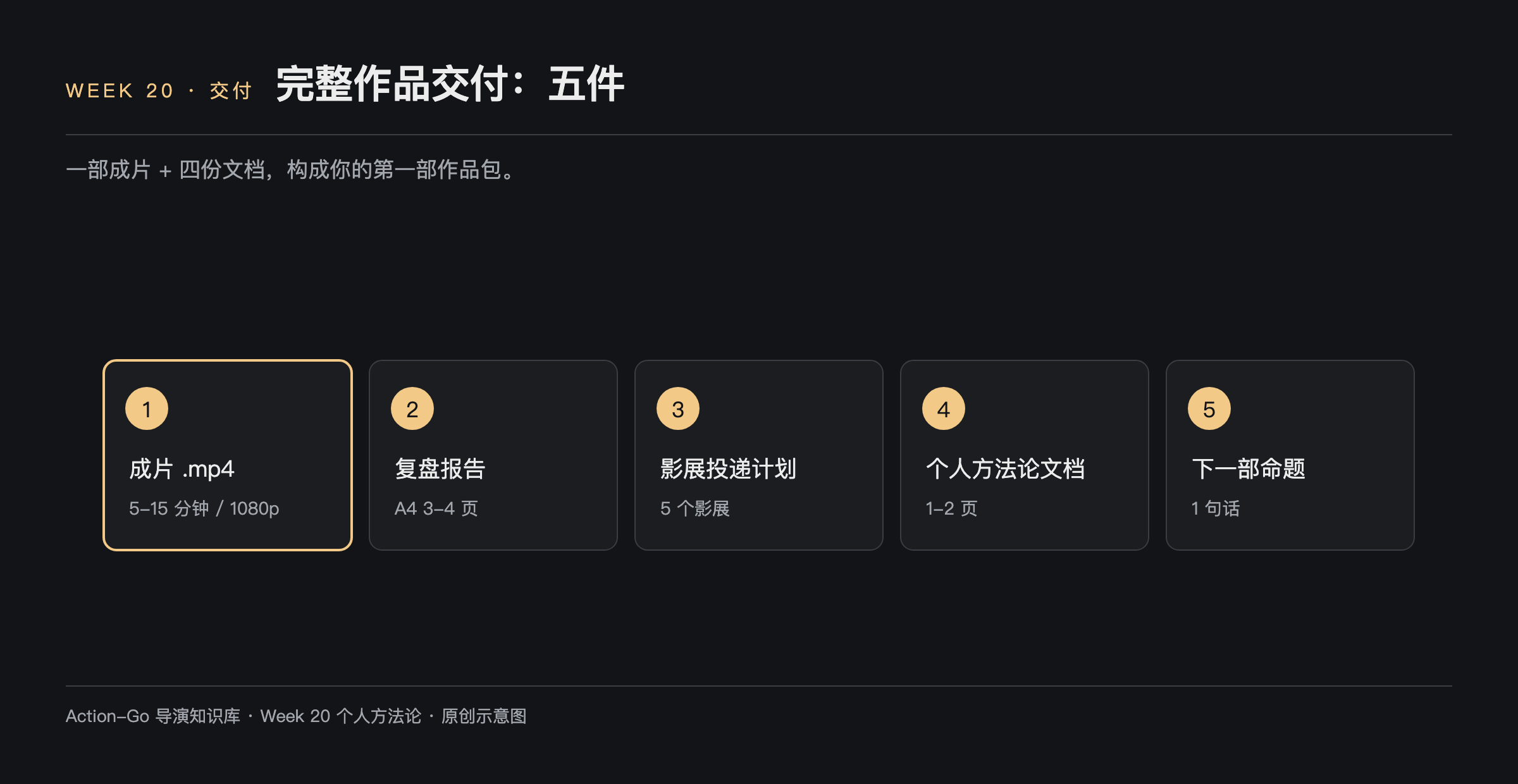 WEEK 20 · 交付 完整作品交付：五件

一部成片 + 四份文档，构成你的第一部作品包。

1
成片 .mp4
5–15 分钟 / 1080p

2
复盘报告
A4 3–4 页

3
影展投递计划
5 个影展

4
个人方法论文档
1–2 页

5
下一部命题
1 句话

Action–Go 导演知识库 · Week 20 个人方法论 · 原创示意图