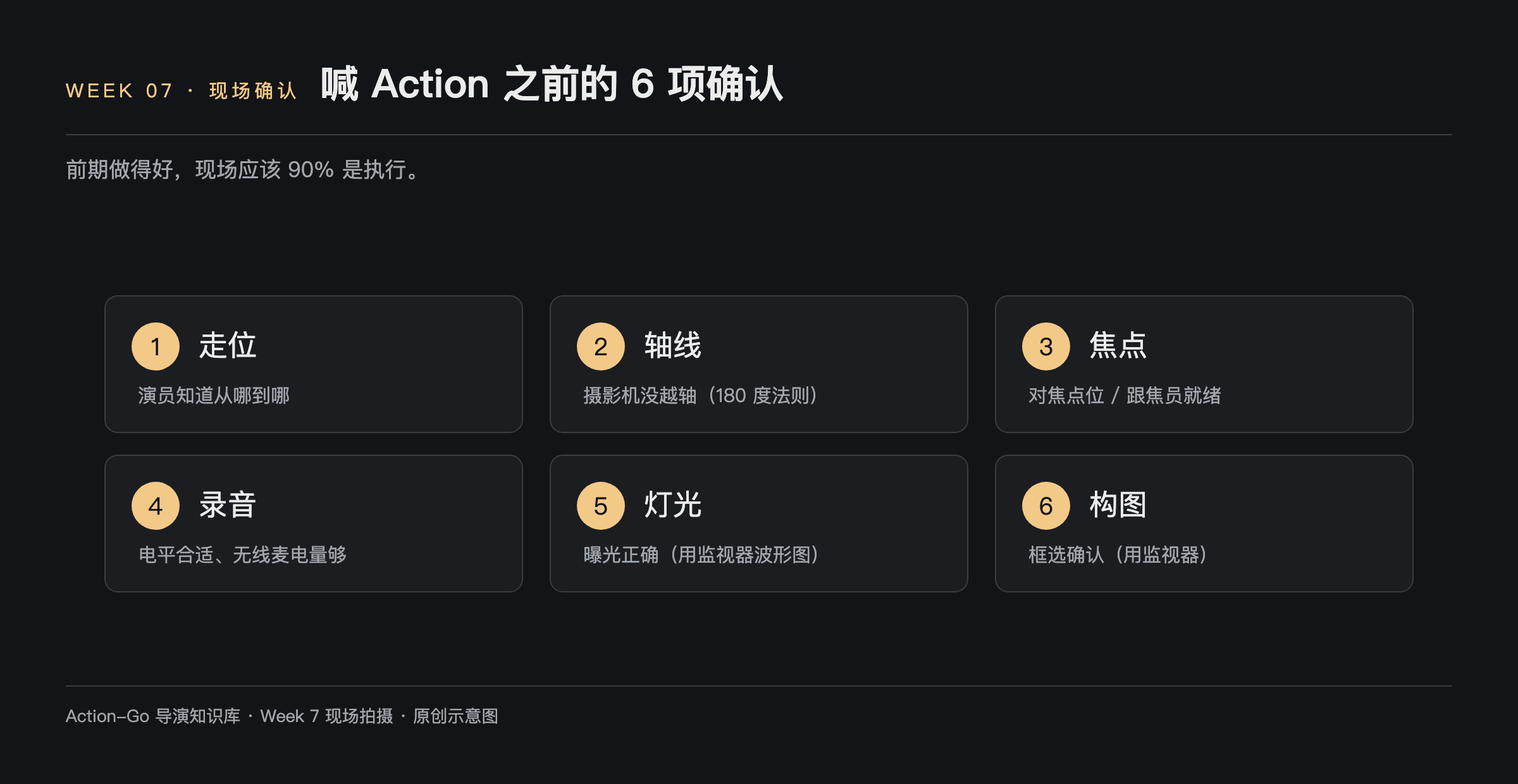 WEEK 07 · 现场确认 喊 Action 之前的 6 项确认

前期做得好，现场应该 90% 是执行。

1 走位
演员知道从哪到哪

2 轴线
摄影机没越轴（180 度法则）

3 焦点
对焦点位 / 跟焦员就绪

4 录音
电平合适、无线麦电量够

5 灯光
曝光正确（用监视器波形图）

6 构图
框选确认（用监视器）

Action–Go 导演知识库 · Week 7 现场拍摄 · 原创示意图